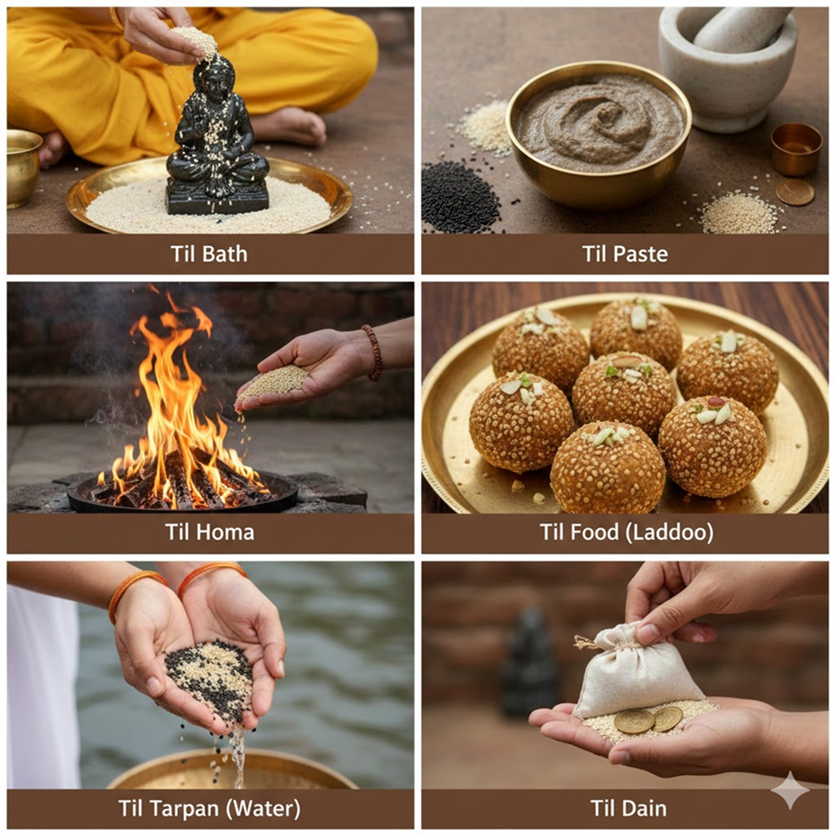 Til Bath

Til Paste

Til Homa

Til Food (Laddoo)

Til Tarpan (Water)

Til Dain